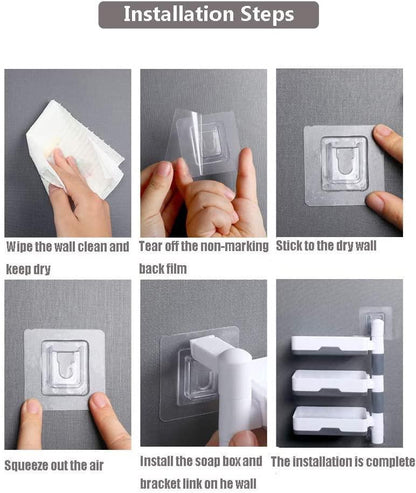 Installation Steps

Wipe the wall clean and keep dry

Tear off the non-marking back film

Stick to the dry wall

Squeeze out the air

Install the soap box and bracket link on he wall

The installation is complete