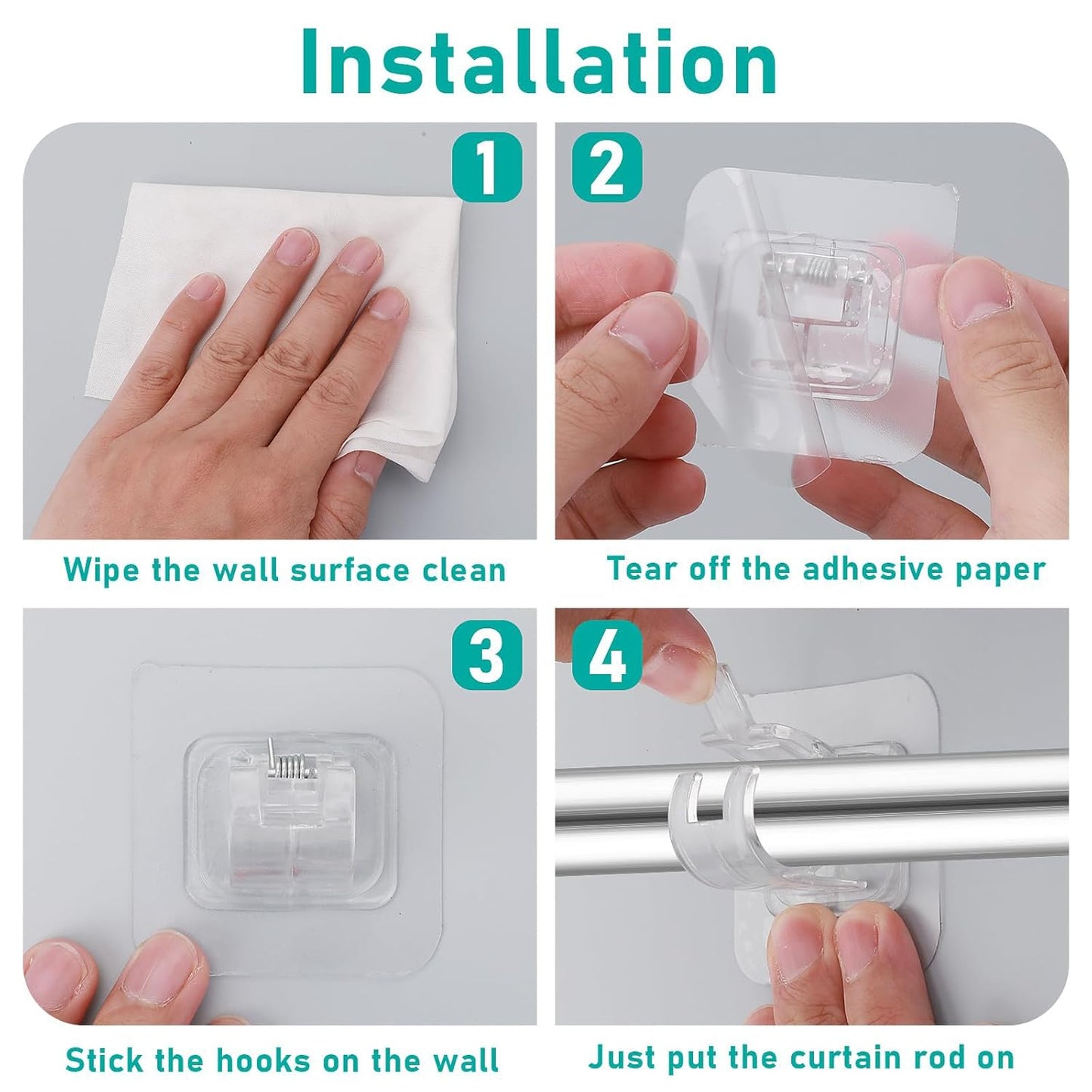 Installation

1

Wipe the wall surface clean

2

Tear off the adhesive paper

3

Stick the hooks on the wall

4

Just put the curtain rod on